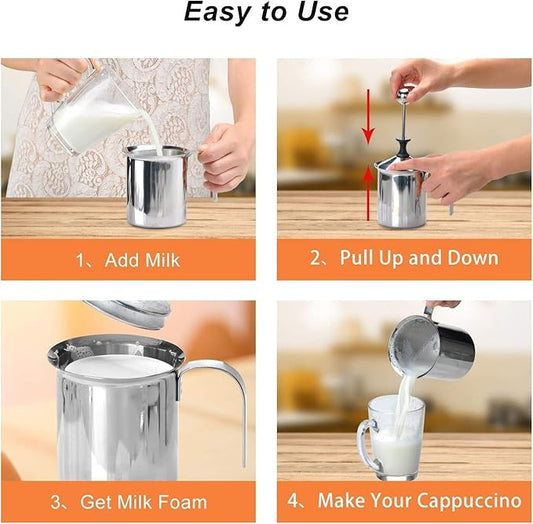 Easy to Use

1、Add Milk

2、Pull Up and Down

3、Get Milk Foam

4、Make Your Cappuccino