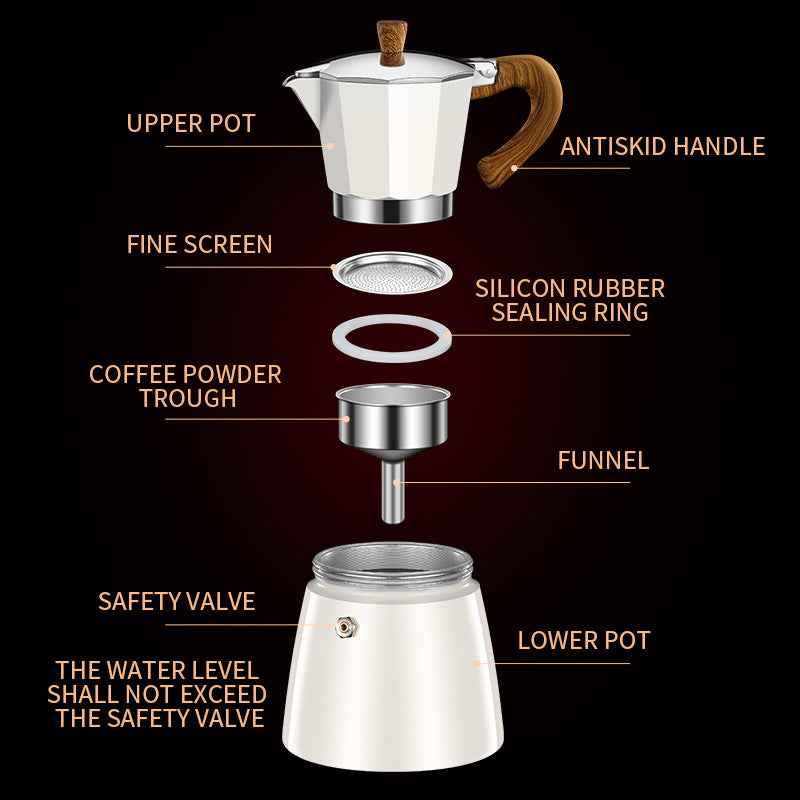 UPPER POT

ANTISKID HANDLE

FINE SCREEN

SILICON RUBBER SEALING RING

COFFEE POWDER TROUGH

FUNNEL

SAFETY VALVE

LOWER POT

THE WATER LEVEL SHALL NOT EXCEED THE SAFETY VALVE