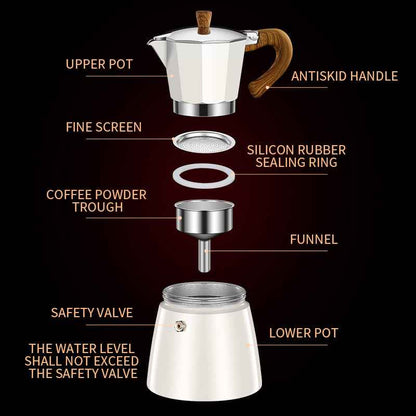 UPPER POT

ANTISKID HANDLE

FINE SCREEN

SILICON RUBBER SEALING RING

COFFEE POWDER TROUGH

FUNNEL

SAFETY VALVE

LOWER POT

THE WATER LEVEL SHALL NOT EXCEED THE SAFETY VALVE