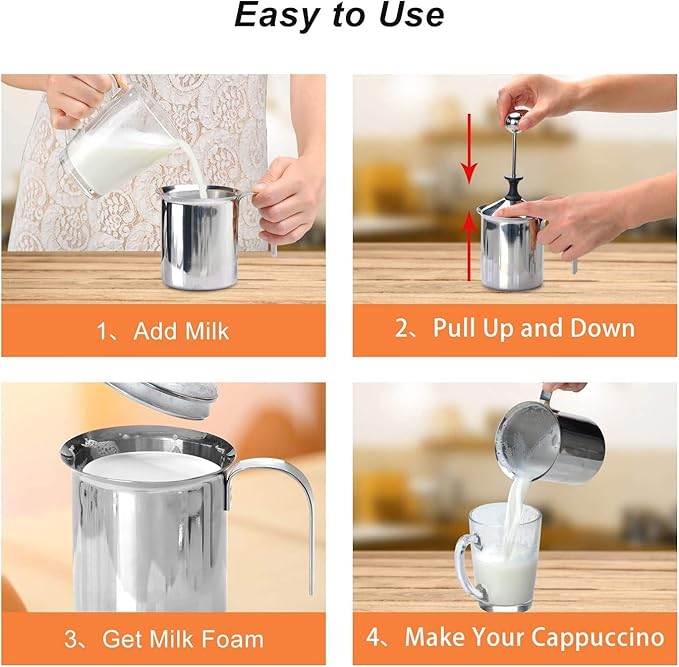 Easy to Use

1、Add Milk

2、Pull Up and Down

3、Get Milk Foam

4、Make Your Cappuccino